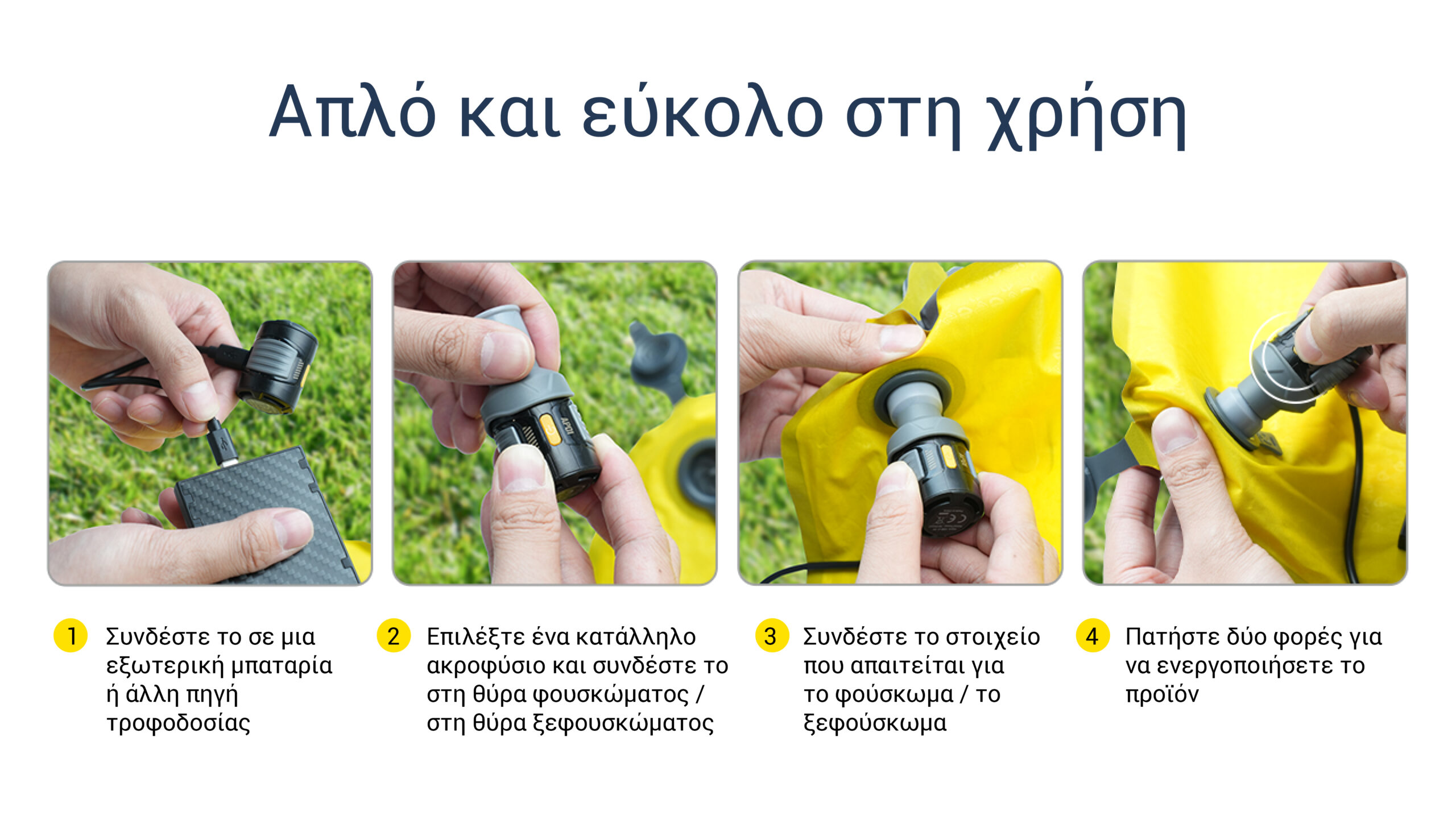 Απλό και εύκολο στη χρήση

1 Συνδέστε το σε μια εξωτερική μπαταρία ή άλλη πηγή τροφοδοσίας

2 Επιλέξτε ένα κατάλληλο ακροφύσιο και συνδέστε το στη θύρα φουσκώματος / στη θύρα ξεφουσκώματος

3 Συνδέστε το στοιχείο που απαιτείται για το φούσκωμα / το ξεφούσκωμα

4 Πατήστε δύο φορές για να ενεργοποιήσετε το προϊόν